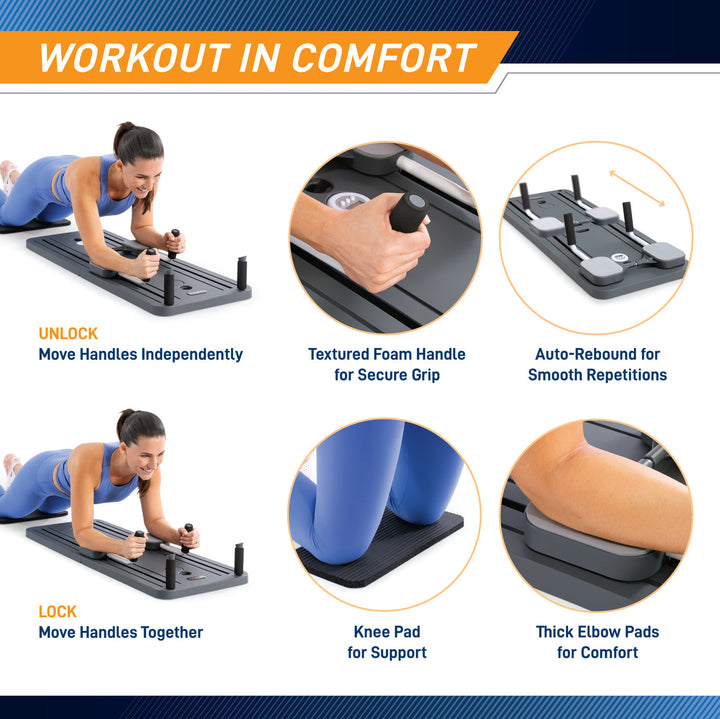 WORKOUT IN COMFORT

UNLOCK
Move Handles Independently

Textured Foam Handle for Secure Grip

Auto-Rebound for Smooth Repetitions

LOCK
Move Handles Together

Knee Pad for Support

Thick Elbow Pads for Comfort